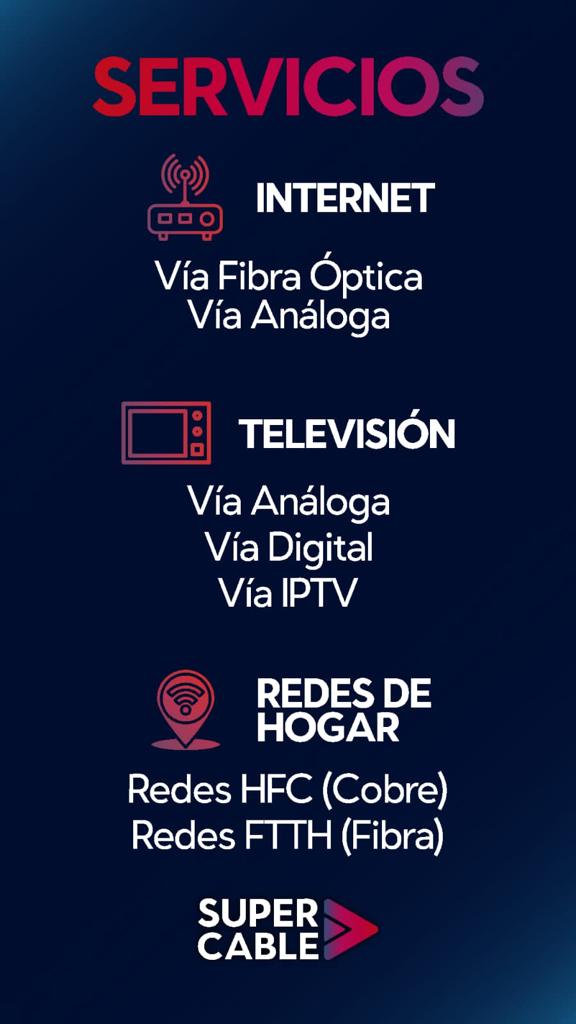 SERVICIOS

INTERNET

Vía Fibra Óptica
Vía Análoga

TELEVISIÓN

Vía Análoga
Vía Digital
Vía IPTV

REDES DE
HOGAR

Redes HFC (Cobre)
Redes FTTH (Fibra)

SUPER
CABLE